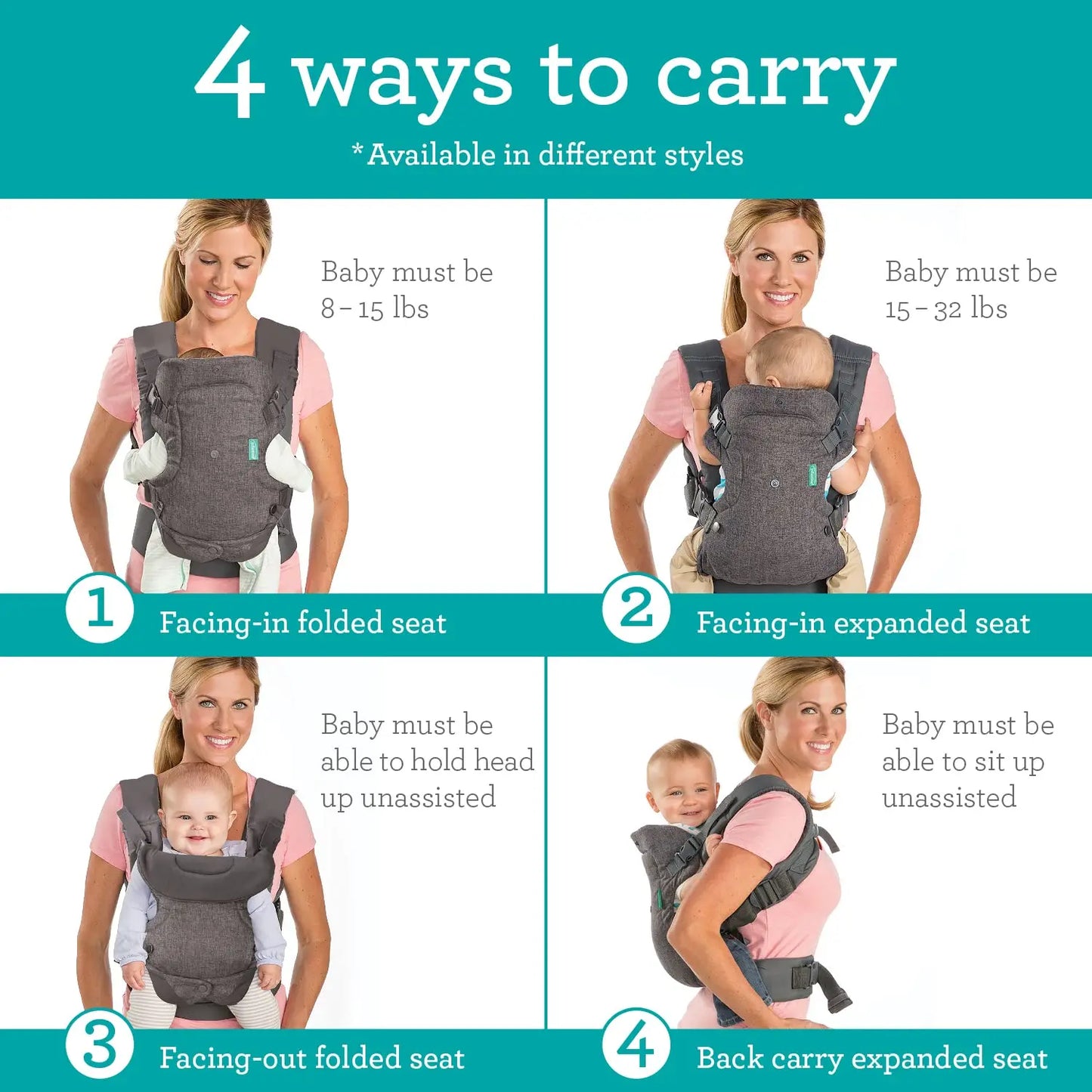 4 ways to carry

*Available in different styles

Baby must be 8 – 15 lbs

1 Facing-in folded seat

Baby must be 15 – 32 lbs

2 Facing-in expanded seat

Baby must be able to hold head up unassisted

3 Facing-out folded seat

Baby must be able to sit up unassisted

4 Back carry expanded seat