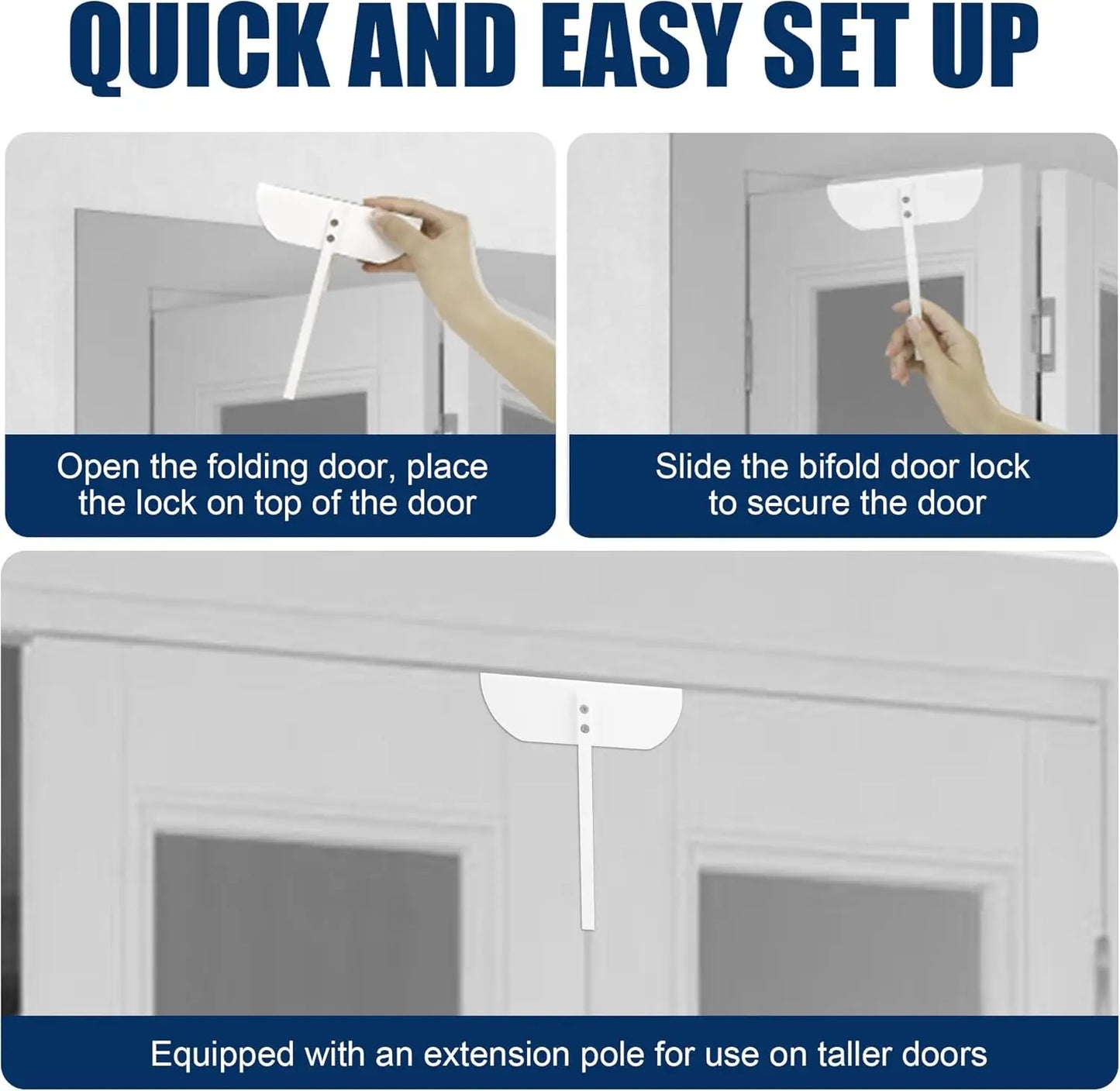 QUICK AND EASY SET UP

Open the folding door, place the lock on top of the door

Slide the bifold door lock to secure the door

Equipped with an extension pole for use on taller doors