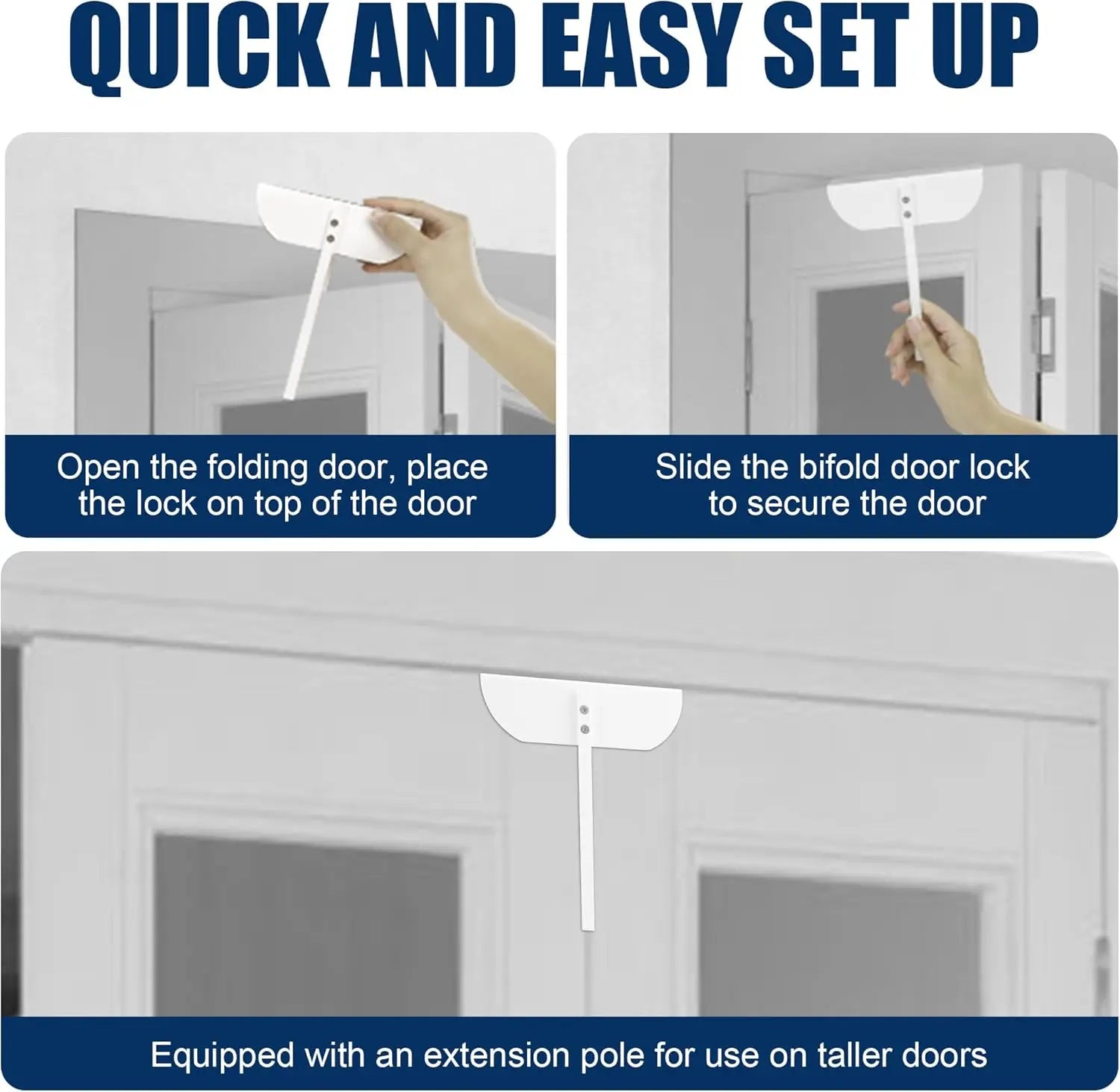 QUICK AND EASY SET UP

Open the folding door, place the lock on top of the door

Slide the bifold door lock to secure the door

Equipped with an extension pole for use on taller doors